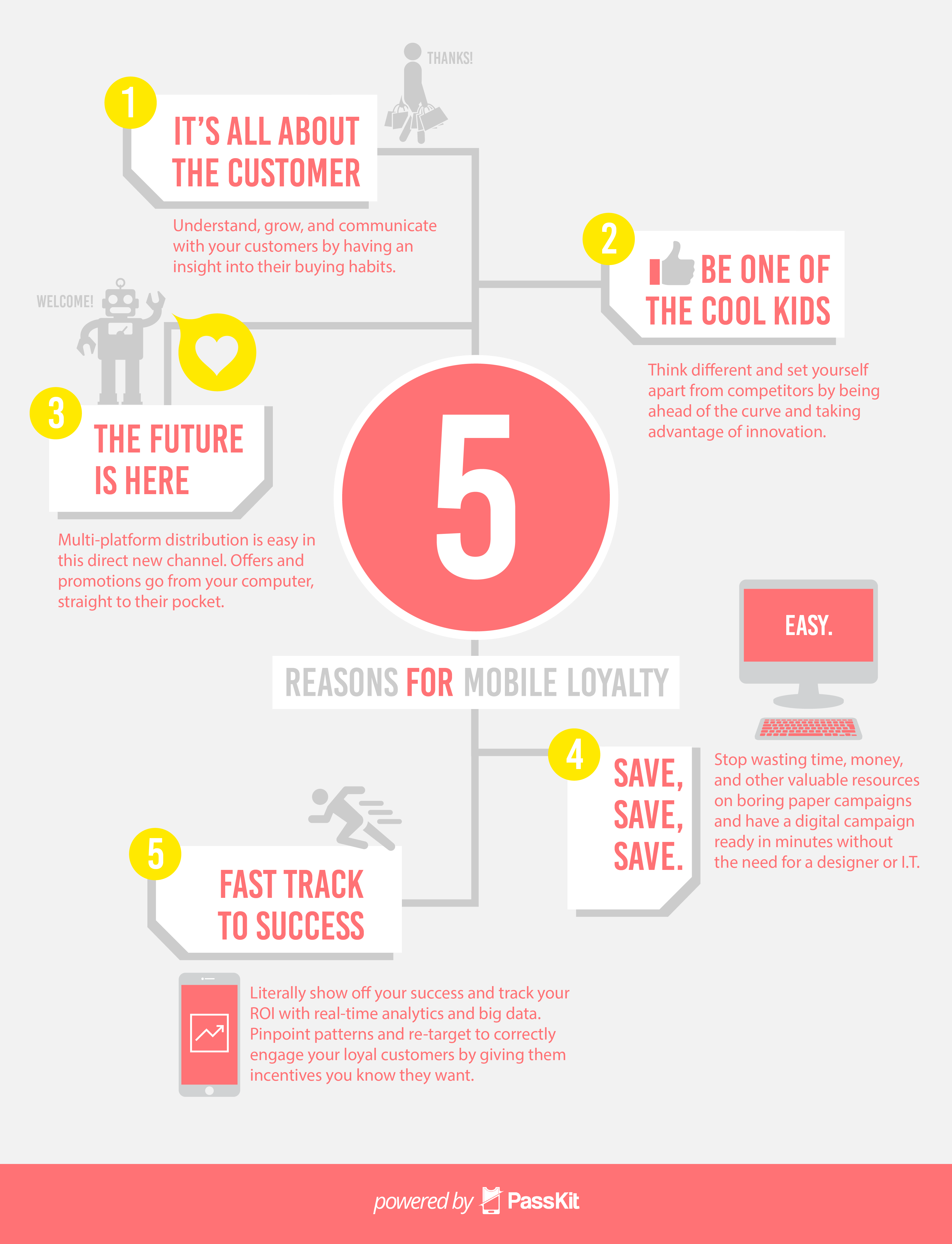 THANKS!

1
IT'S ALL ABOUT THE CUSTOMER

Understand, grow, and communicate with your customers by having an insight into their buying habits.

2
BE ONE OF THE COOL KIDS

Think different and set yourself apart from competitors by being ahead of the curve and taking advantage of innovation.

WELCOME!

3
THE FUTURE IS HERE

Multi-platform distribution is easy in this direct new channel. Offers and promotions go from your computer, straight to their pocket.

5

REASONS FOR MOBILE LOYALTY

EASY.

4
SAVE, SAVE, SAVE.

Stop wasting time, money, and other valuable resources on boring paper campaigns and have a digital campaign ready in minutes without the need for a designer or I.T.

5
FAST TRACK TO SUCCESS

Literally show off your success and track your ROI with real-time analytics and big data. Pinpoint patterns and re-target to correctly engage your loyal customers by giving them incentives you know they want.

powered by PassKit